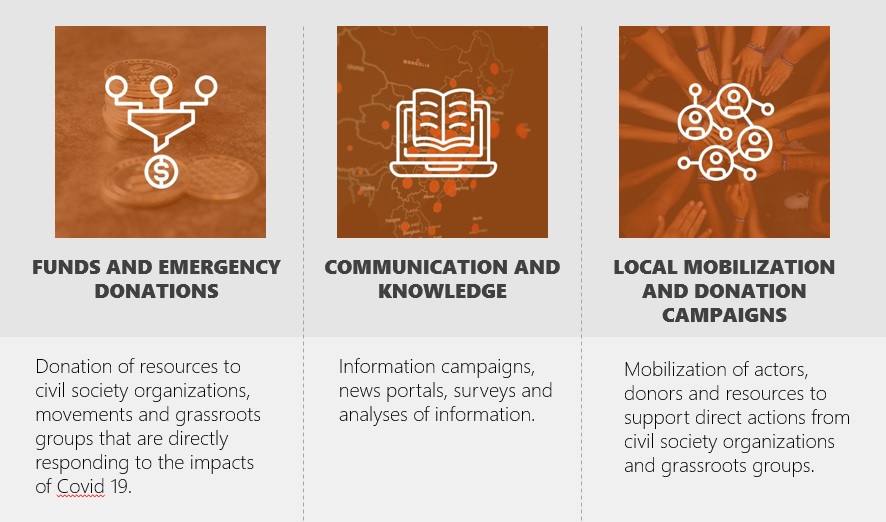 FUNDS AND EMERGENCY DONATIONS

Donation of resources to civil society organizations, movements and grassroots groups that are directly responding to the impacts of Covid 19.

COMMUNICATION AND KNOWLEDGE

Information campaigns, news portals, surveys and analyses of information.

LOCAL MOBILIZATION AND DONATION CAMPAIGNS

Mobilization of actors, donors and resources to support direct actions from civil society organizations and grassroots groups.